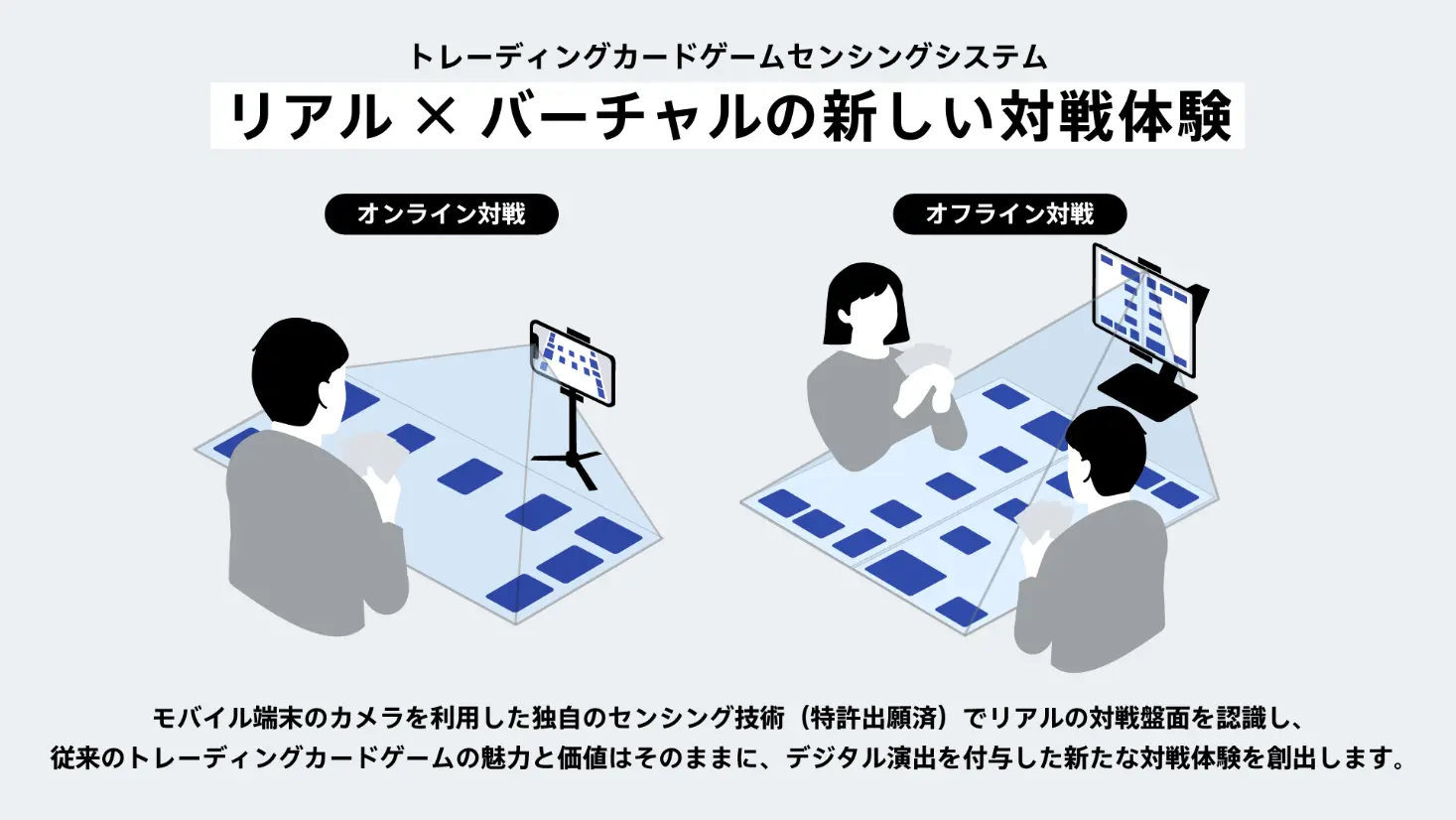 トレーディングカードゲームセンシングシステム

リアル × バーチャルの新しい対戦体験

オンライン対戦

オフライン対戦

モバイル端末のカメラを利用した独自のセンシング技術（特許出願済）でリアルの対戦盤面を認識し、従来のトレーディングカードゲームの魅力と価値はそのままに、デジタル演出を付与した新たな対戦体験を創出します。