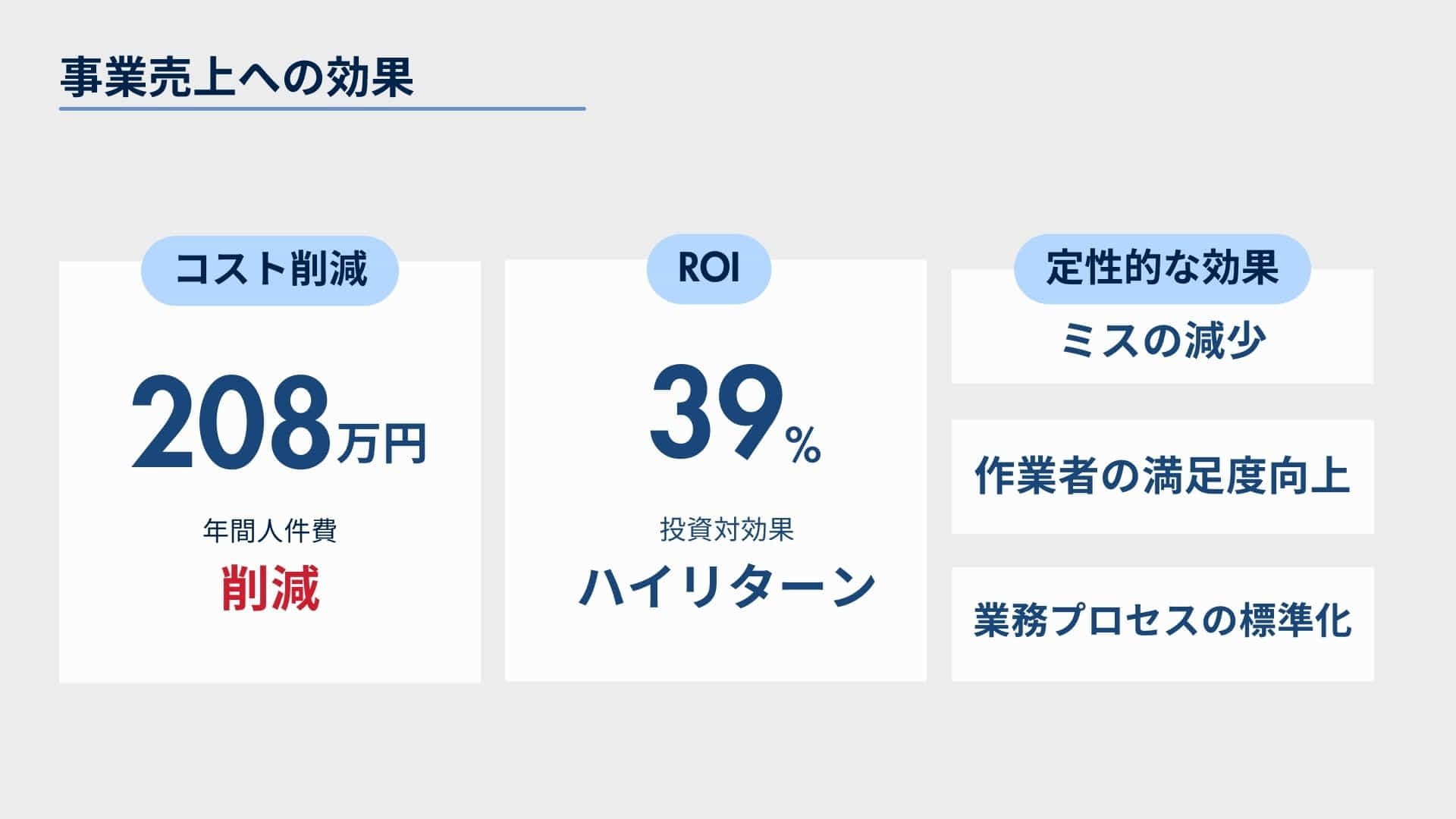 事業売上への効果

コスト削減

208万円

年間人件費

削減

ROI

39%

投資対効果

ハイリターン

定性的な効果

ミスの減少

作業者の満足度向上

業務プロセスの標準化