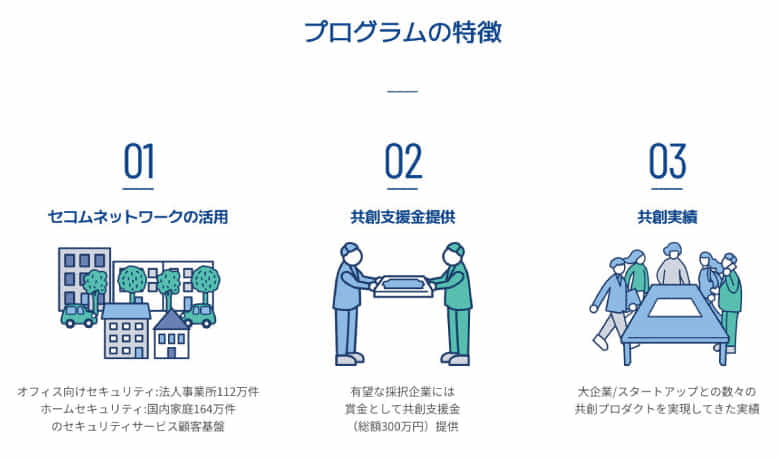 プログラムの特徴

01
セコムネットワークの活用
オフィス向けセキュリティ:法人事業所112万件
ホームセキュリティ:国内家庭164万件
のセキュリティサービス顧客基盤

02
共創支援金提供
有望な採択企業には
賞金として共創支援金
（総額300万円）提供

03
共創実績
大企業/スタートアップとの数々の
共創プロダクトを実現してきた実績